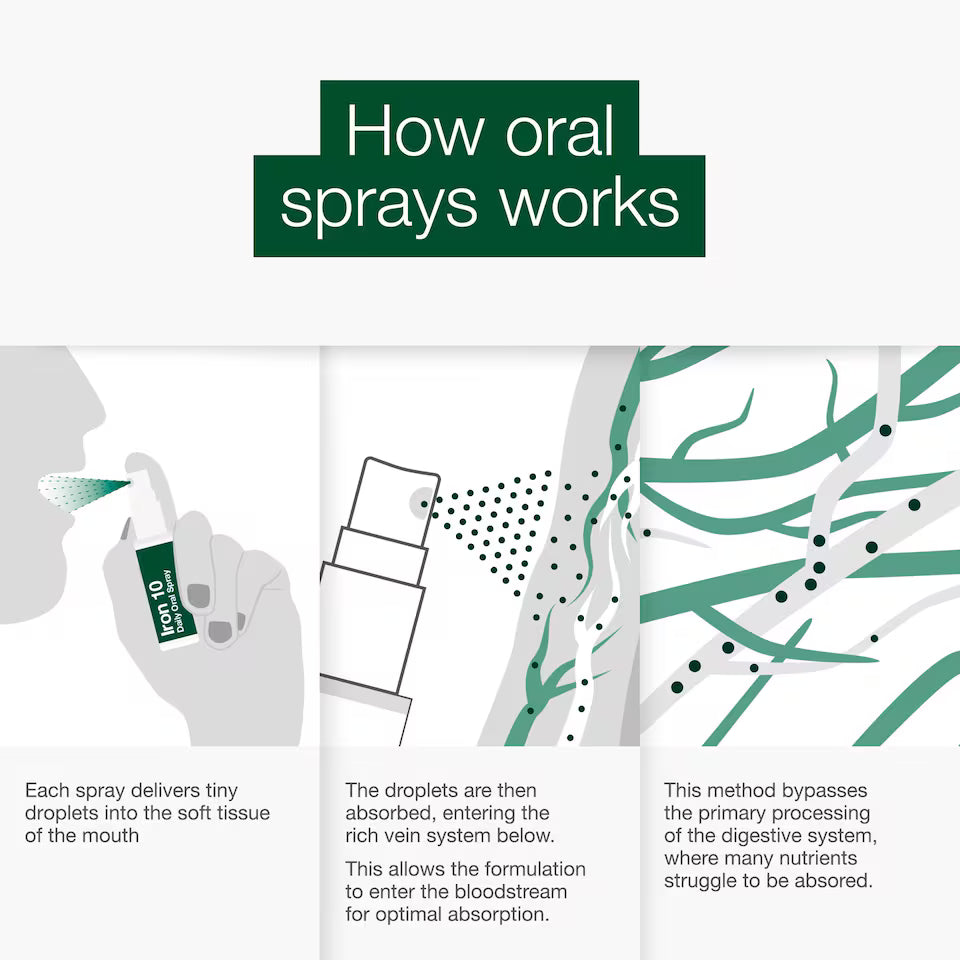 How oral sprays works

Iron 10
Daily Oral Spray

Each spray delivers tiny droplets into the soft tissue of the mouth

The droplets are then absorbed, entering the rich vein system below.

This allows the formulation to enter the bloodstream for optimal absorption.

This method bypasses the primary processing of the digestive system, where many nutrients struggle to be absored.